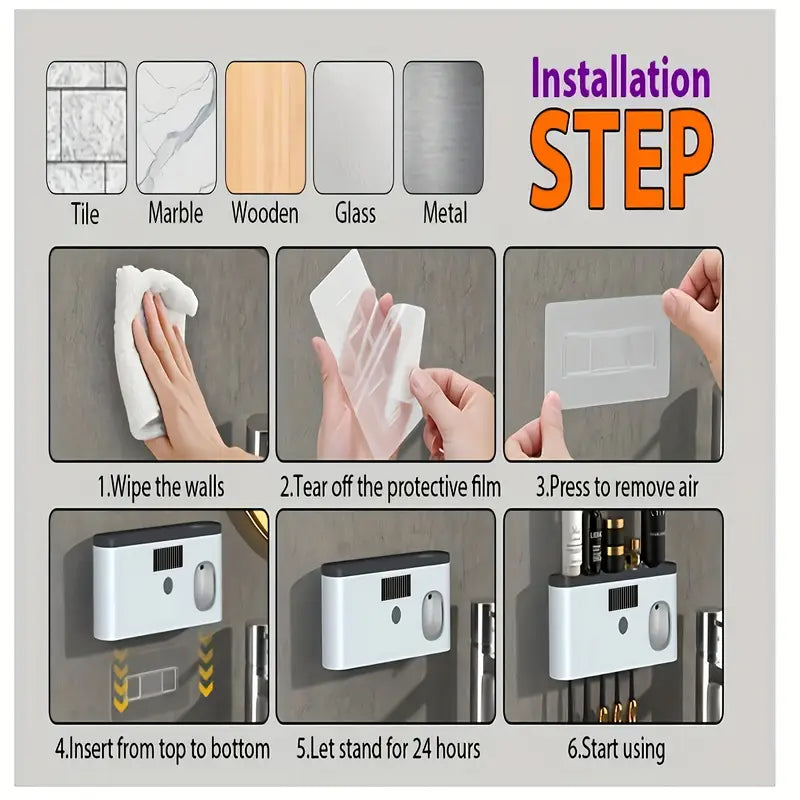 Tile
Marble
Wooden
Glass
Metal

Installation
STEP

1.Wipe the walls
2.Tear off the protective film
3.Press to remove air

4.Insert from top to bottom
5.Let stand for 24 hours
6.Start using