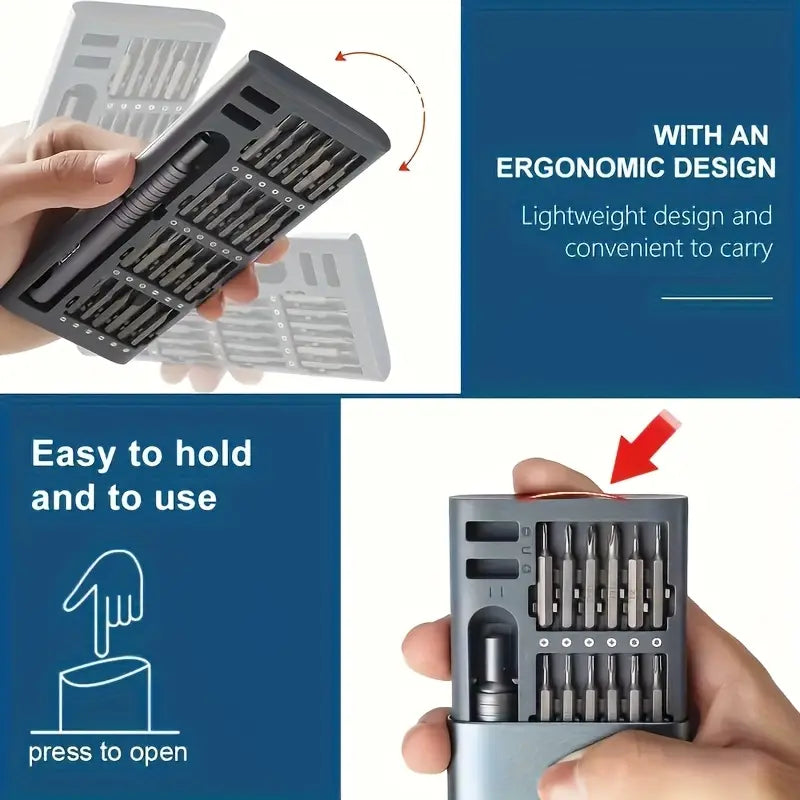 WITH AN
ERGONOMIC DESIGN

Lightweight design and convenient to carry

Easy to hold and to use

press to open